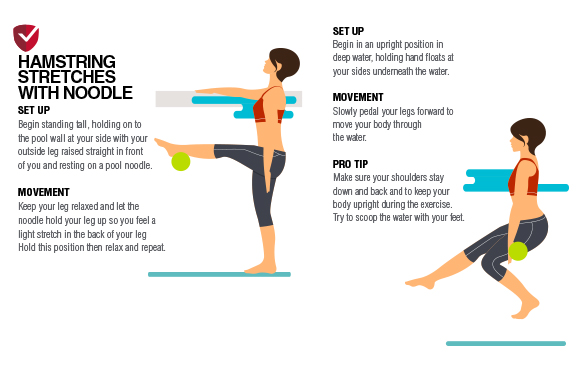 HAMSTRING STRETCHES WITH NOODLE

SET UP
Begin standing tall, holding on to the pool wall at your side with your outside leg raised straight in front of you and resting on a pool noodle.

MOVEMENT
Keep your leg relaxed and let the noodle hold your leg up so you feel a light stretch in the back of your leg Hold this position then relax and repeat.

SET UP
Begin in an upright position in deep water, holding hand floats at your sides underneath the water.

MOVEMENT
Slowly pedal your legs forward to move your body through the water.

PRO TIP
Make sure your shoulders stay down and back and to keep your body upright during the exercise. Try to scoop the water with your feet.